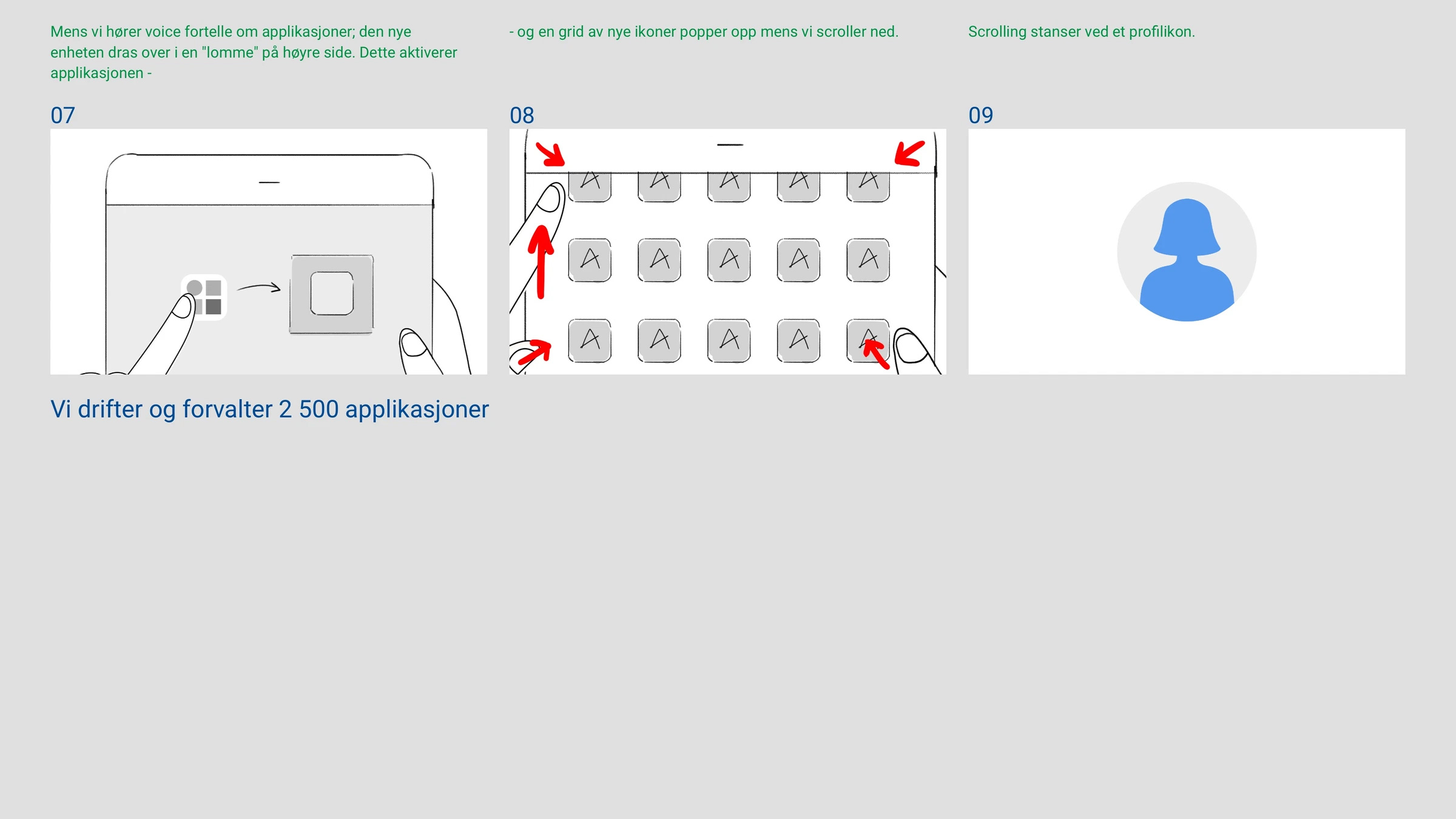 Mens vi hører voice fortelle om applikasjoner; den nye enheten dras over i en "lomme" på høyre side. Dette aktiverer applikasjonen -

07

Vi drifter og forvalter 2 500 applikasjoner

- og en grid av nye ikoner popper opp mens vi scroller ned.

08

A A A A A
A A A A A
A A A A A

Scrolling stanser ved et profilikon.

09